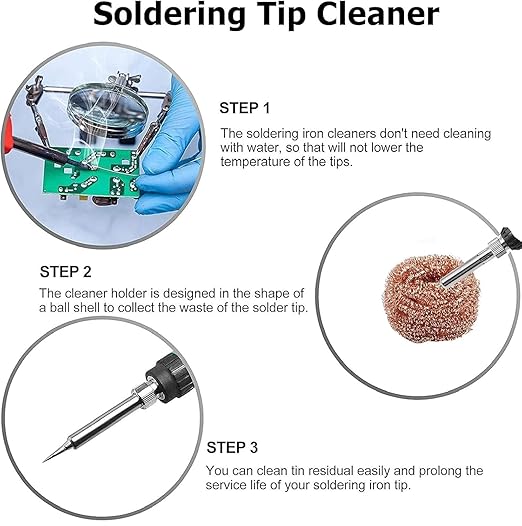 Soldering Tip Cleaner

STEP 1

The soldering iron cleaners don't need cleaning with water, so that will not lower the temperature of the tips.

STEP 2

The cleaner holder is designed in the shape of a ball shell to collect the waste of the solder tip.

STEP 3

You can clean tin residual easily and prolong the service life of your soldering iron tip.