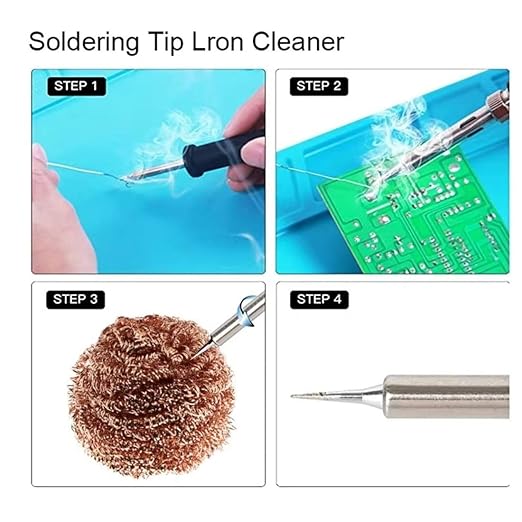 Soldering Tip Lron Cleaner

STEP 1

STEP 2

STEP 3

STEP 4