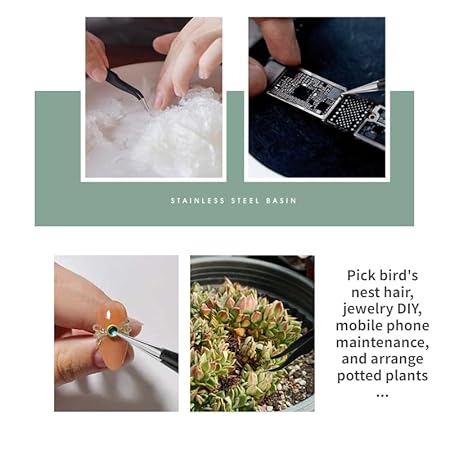 STAINLESS STEEL BASIN

Pick bird's nest hair, jewelry DIY, mobile phone maintenance, and arrange potted plants ...